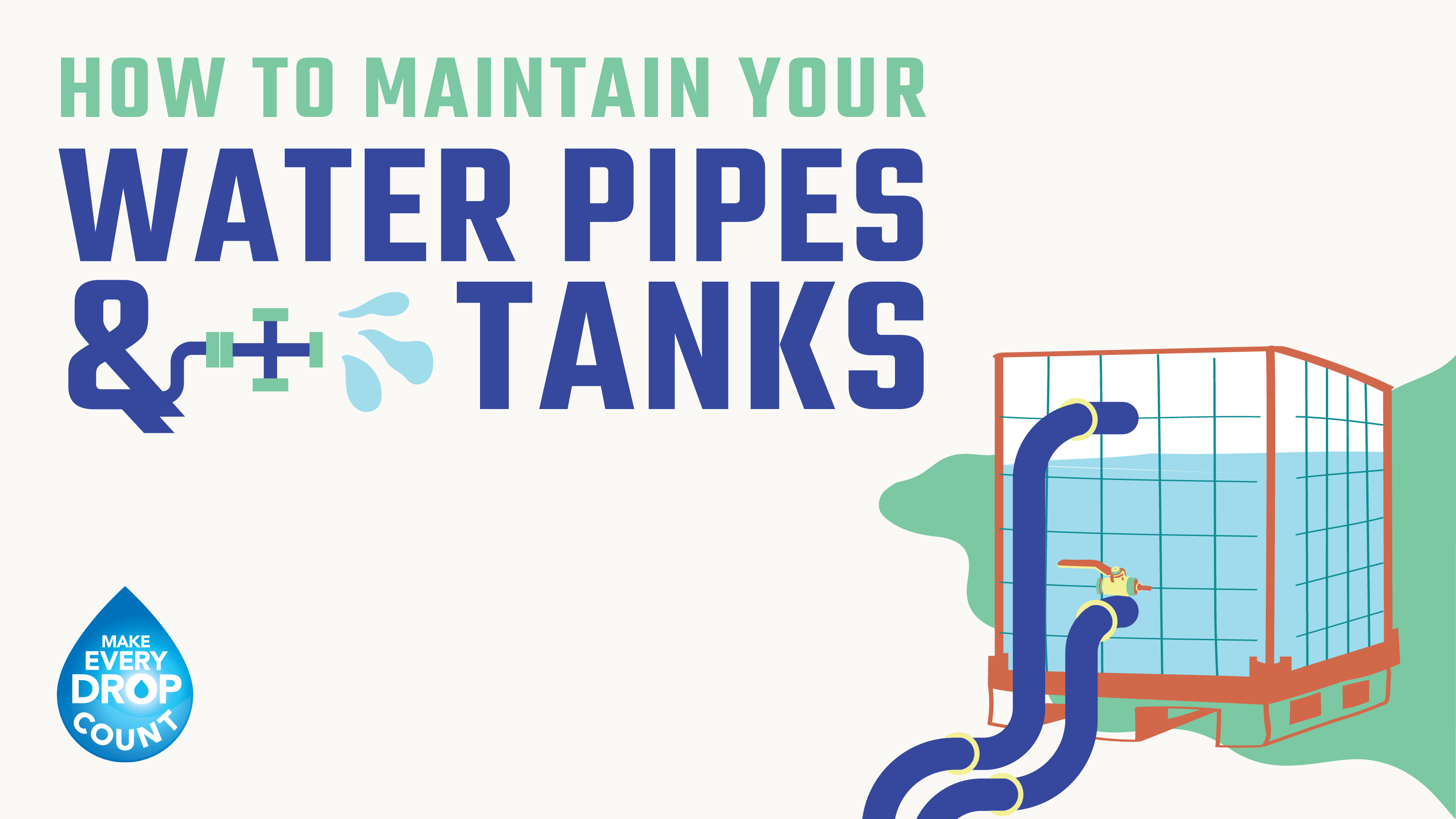 HOW TO MAINTAIN YOUR
WATER PIPES
& TANKS

MAKE EVERY DROP COUNT