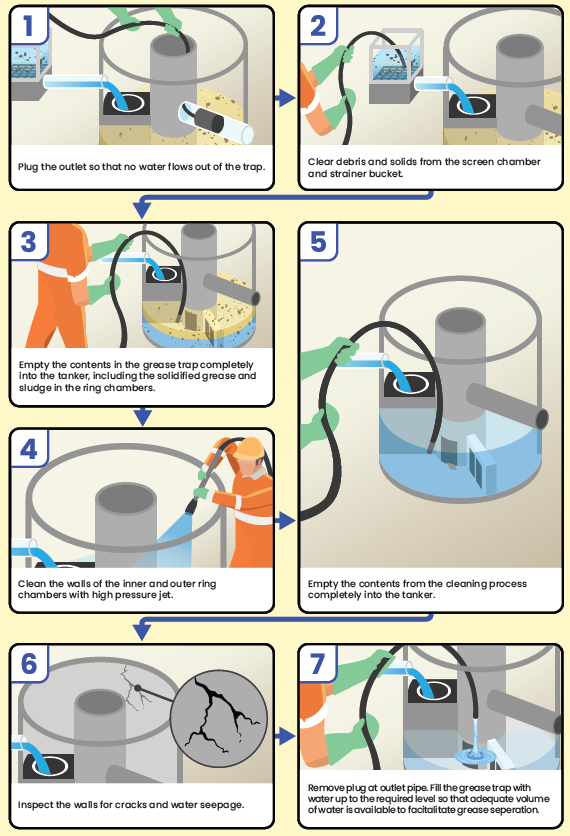 1

Plug the outlet so that no water flows out of the trap.

2

Clear debris and solids from the screen chamber and strainer bucket.

3

Empty the contents in the grease trap completely into the tanker, including the solidified grease and sludge in the ring chambers.

4

Clean the walls of the inner and outer ring chambers with high pressure jet.

5

Empty the contents from the cleaning process completely into the tanker.

6

Inspect the walls for cracks and water seepage.

7

Remove plug at outlet pipe. Fill the grease trap with water up to the required level so that adequate volume of water is available to facitalitate grease seperation.